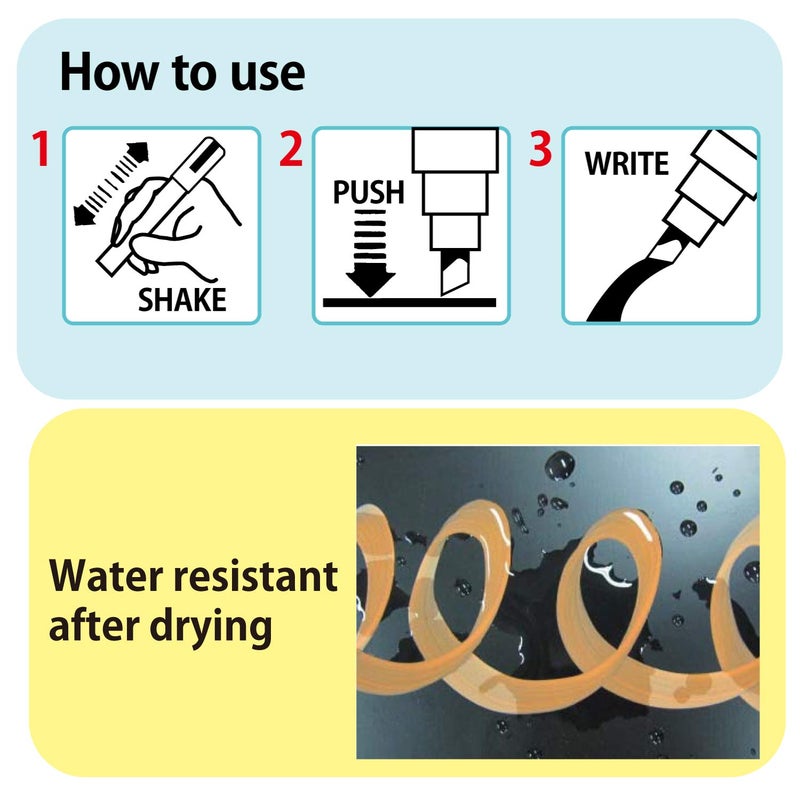 How to use

1
SHAKE

2
PUSH

3
WRITE

Water resistant after drying